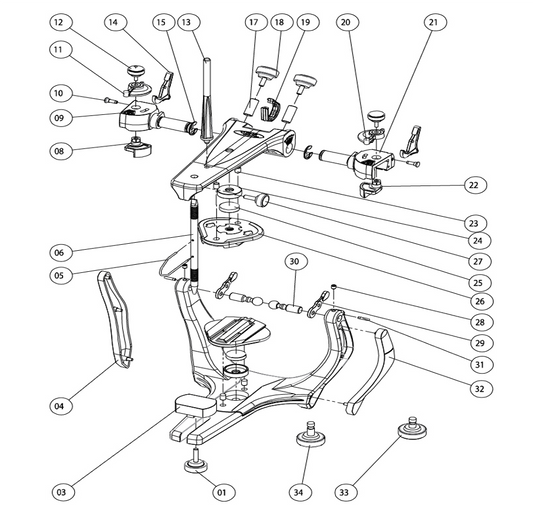 12
14
15
13
17
18
19
20
21
11
10
09
08
22
23
24
27
25
26
06
05
30
28
29
31
32
04
03
01
34
33