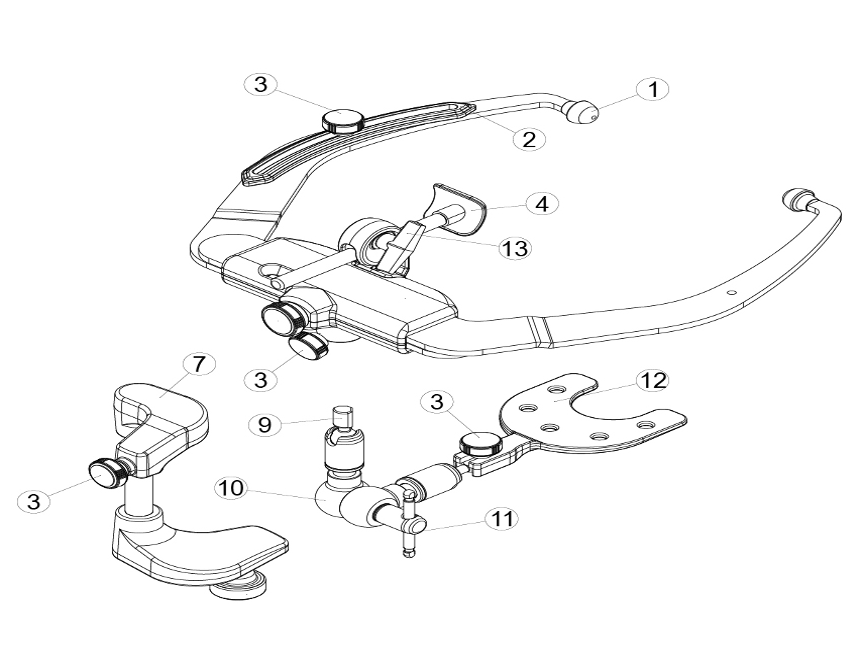 3
1
2
4
13
3
7
12
3
9
3
10
11