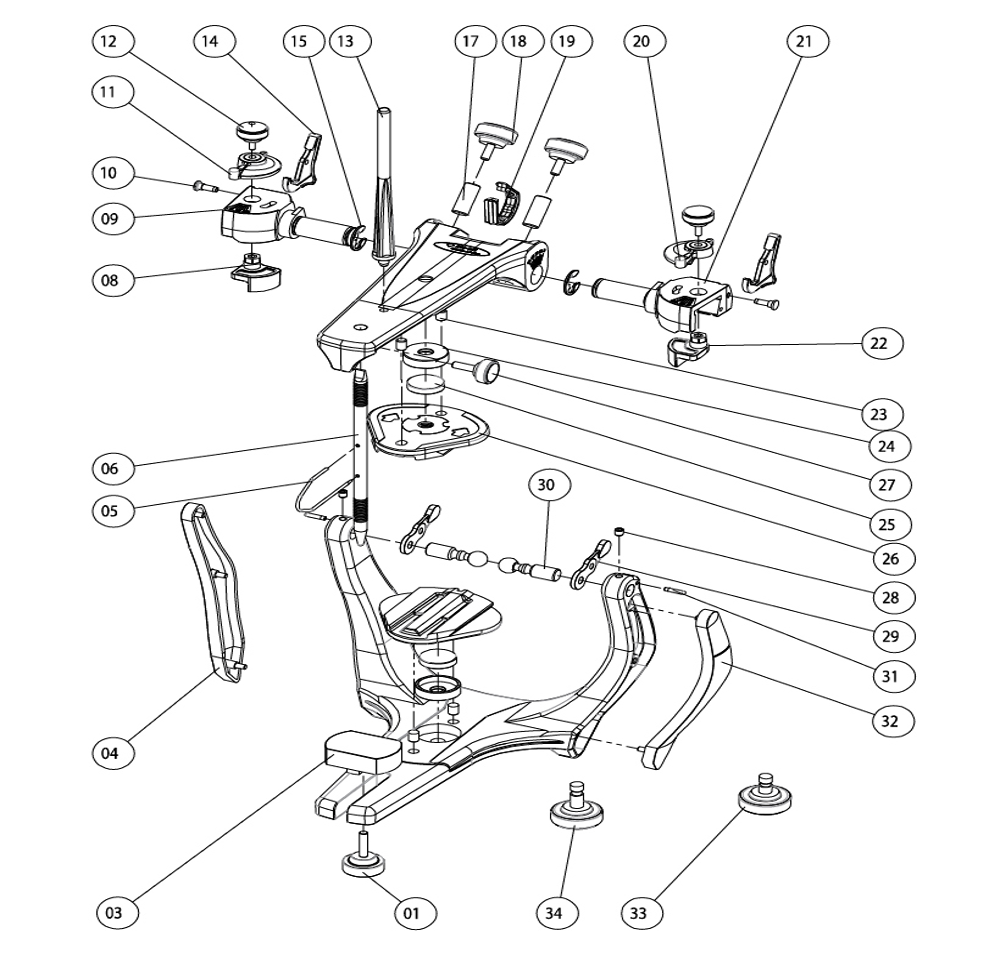 12
14
15
13
17
18
19
20
21
11
10
09
08
22
23
24
27
25
26
06
05
30
28
29
31
32
04
03
01
34
33